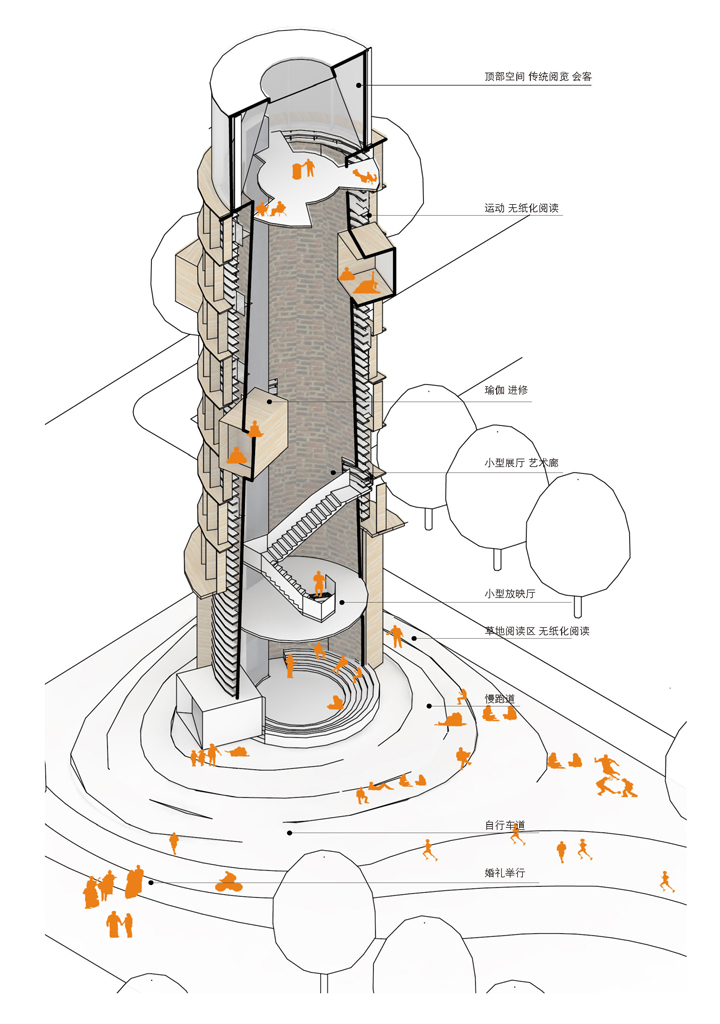 顶部空间 传统阅览 会客

运动 无纸化阅读

瑜伽 进修

小型展厅 艺术廊

小型放映厅

草地阅读区 无纸化阅读

慢跑道

自行车道

婚礼举行