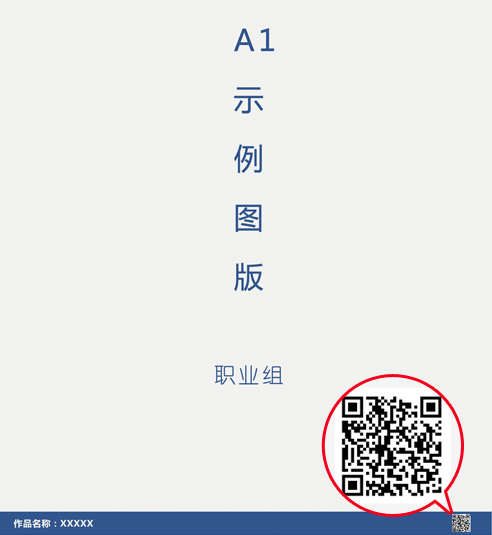 A1

示

例

图

版

职业组

作品名称：XXXXX