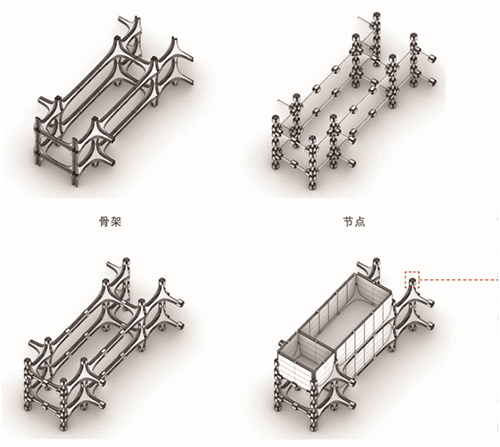 骨架

节点