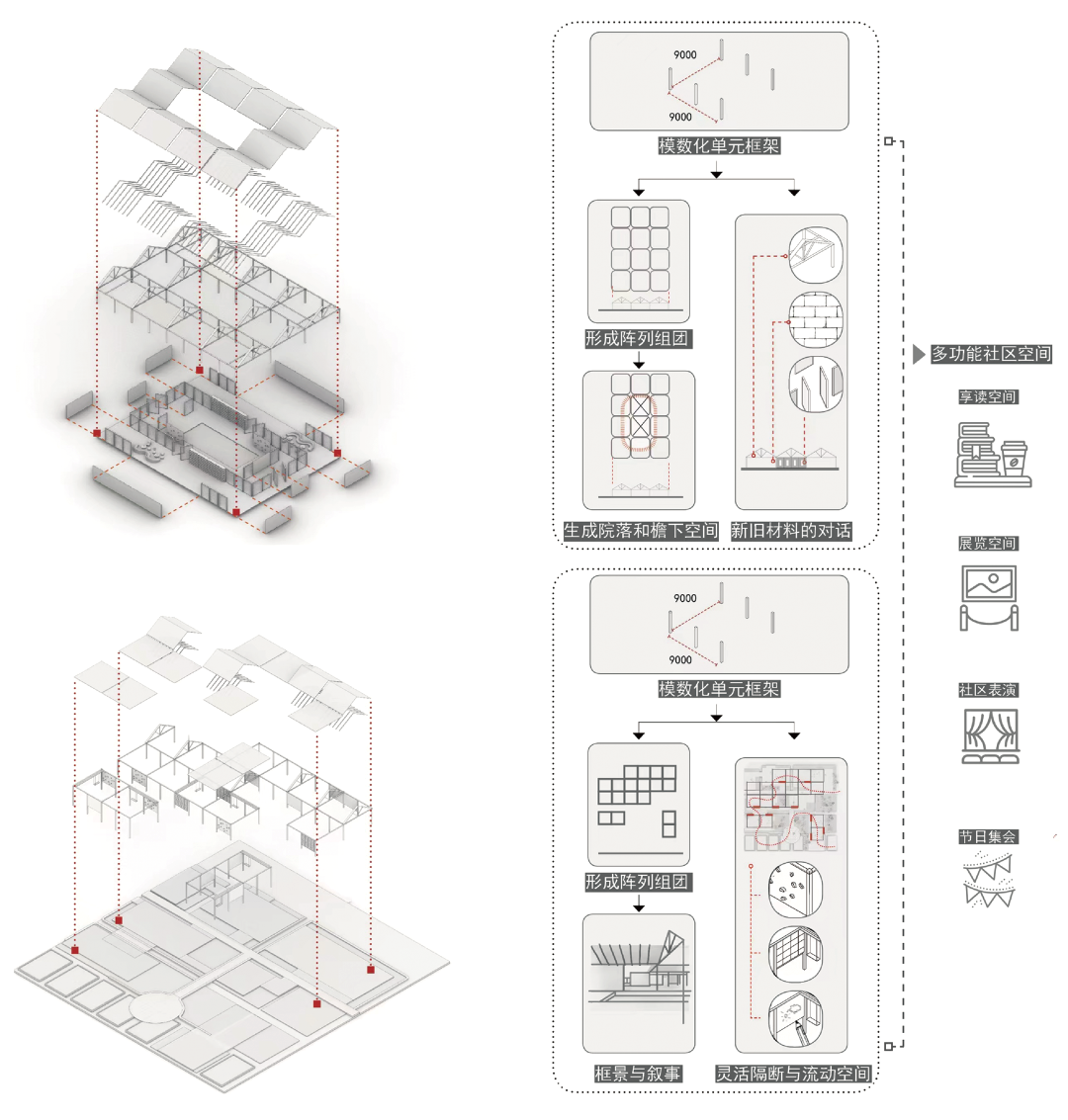 9000

9000

模数化单元框架

形成阵列组团

生成院落和檐下空间

新旧材料的对话

9000

9000

模数化单元框架

形成阵列组团

框景与叙事

灵活隔断与流动空间

多功能社区空间

享读空间

展览空间

社区表演

节日集会