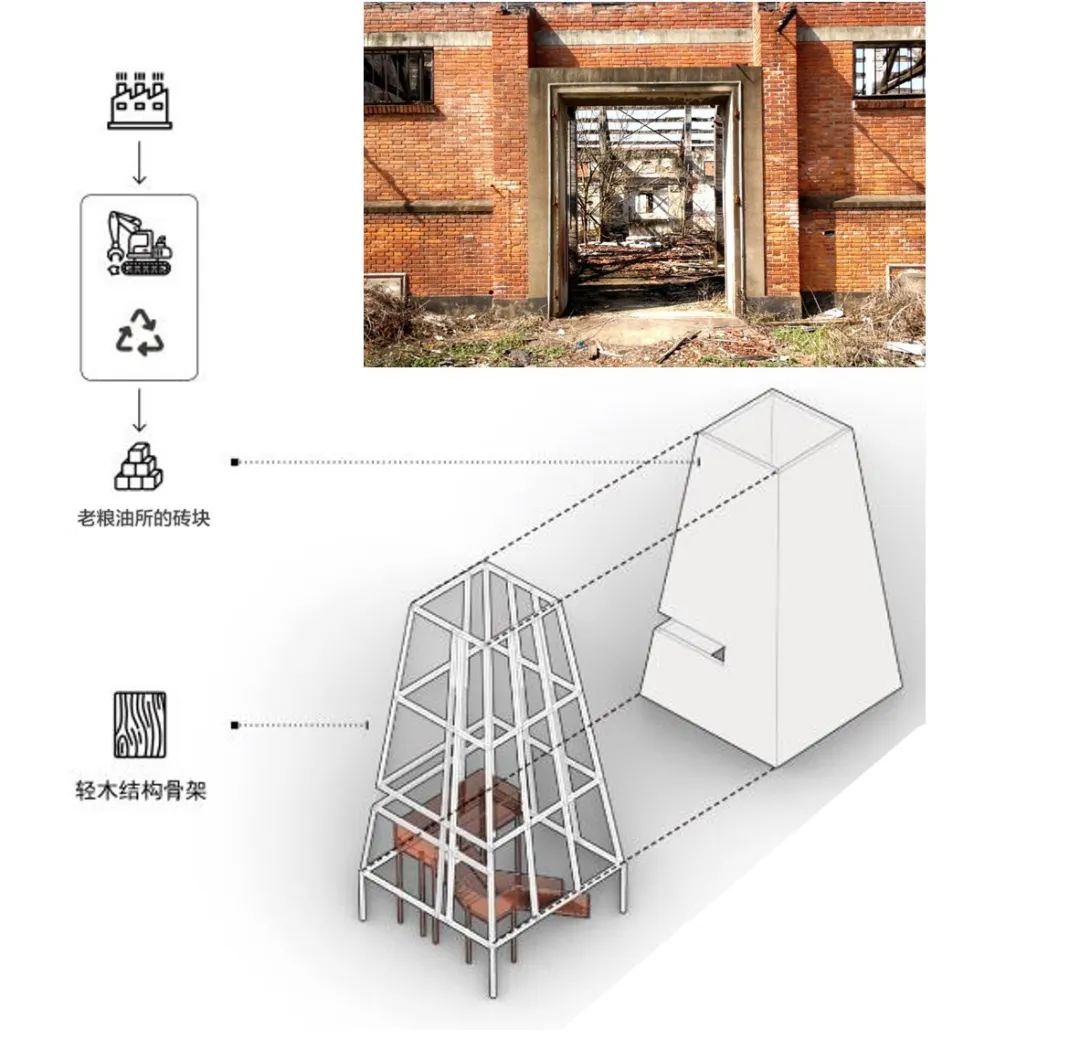 老粮油所的砖块

轻木结构骨架