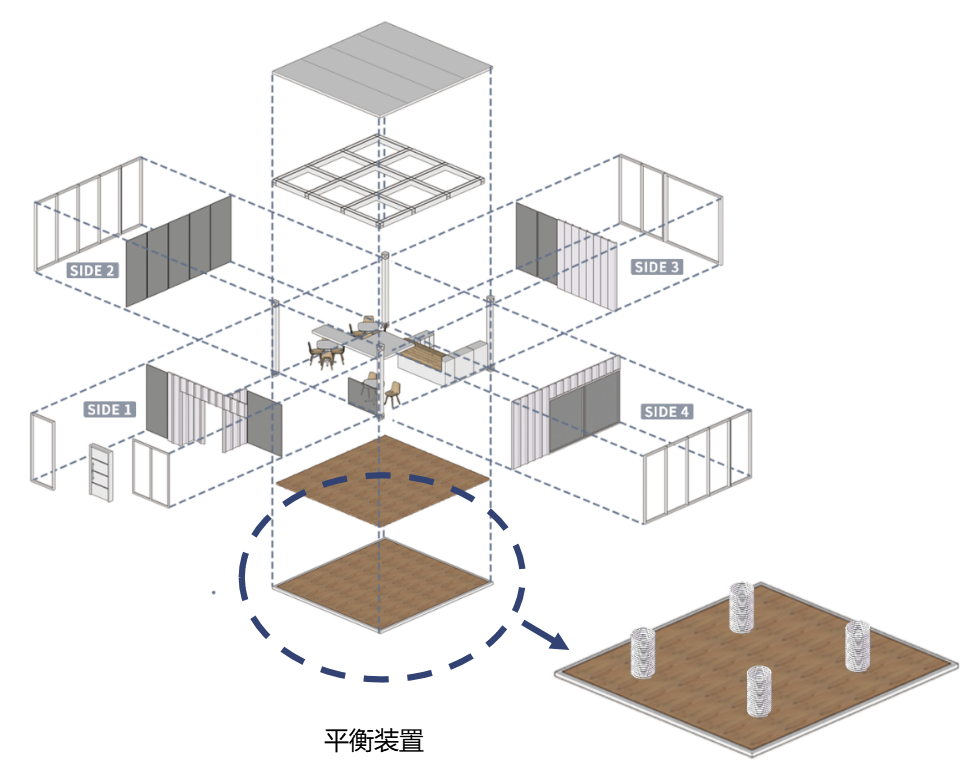 SIDE 2

SIDE 3

SIDE 1

SIDE 4

平衡装置