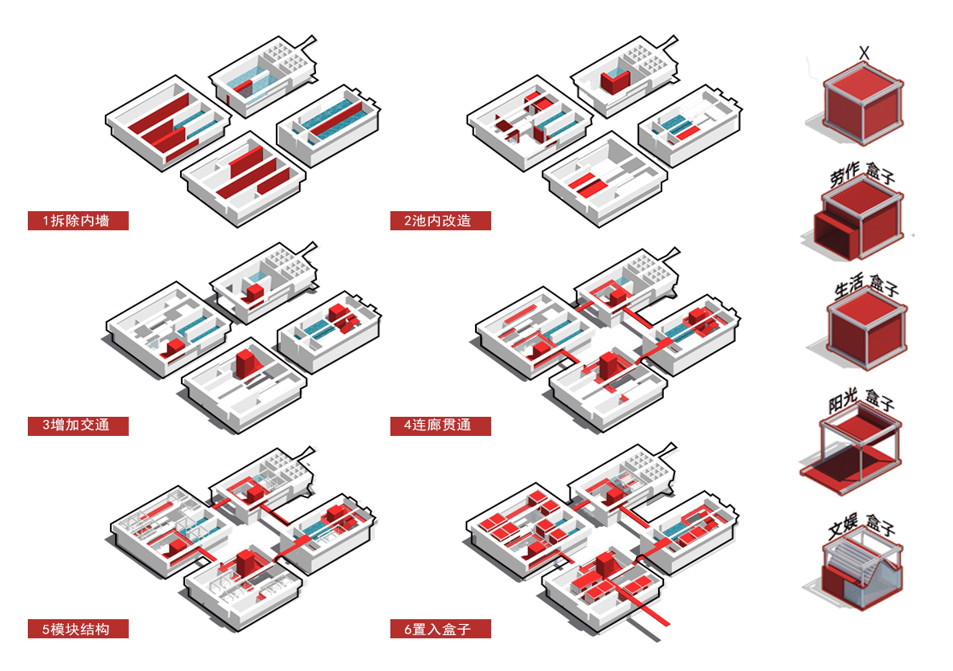 1拆除内墙

2池内改造

3增加交通

4连廊贯通

5模块结构

6置入盒子

X

劳作 盒子

生活 盒子

阳光 盒子

文娱 盒子